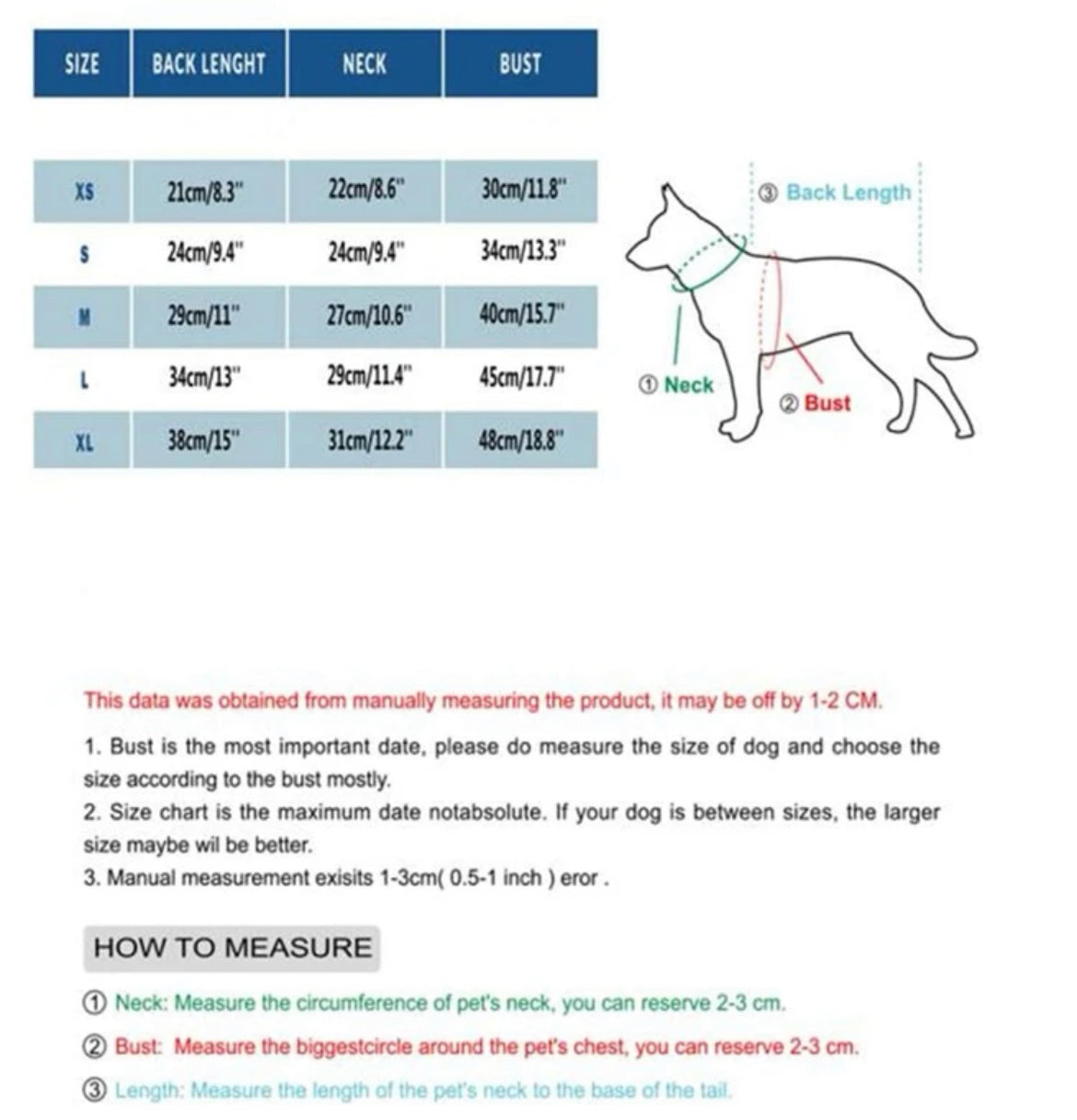 | SIZE | BACK LENGHT | NECK | BUST |
|---|---|---|---|
| XS | 21cm/8.3" | 22cm/8.6" | 30cm/11.8" |
| S | 24cm/9.4" | 24cm/9.4" | 34cm/13.3" |
| M | 29cm/11" | 27cm/10.6" | 40cm/15.7" |
| L | 34cm/13" | 29cm/11.4" | 45cm/17.7" |
| XL | 38cm/15" | 31cm/12.2" | 48cm/18.8" |

③ Back Length

① Neck

② Bust

This data was obtained from manually measuring the product, it may be off by 1-2 CM.

1. Bust is the most important date, please do measure the size of dog and choose the size according to the bust mostly.
2. Size chart is the maximum date notabsolute. If your dog is between sizes, the larger size maybe wil be better.
3. Manual measurement exisits 1-3cm( 0.5-1 inch ) eror .

HOW TO MEASURE

① Neck: Measure the circumference of pet's neck, you can reserve 2-3 cm.

② Bust: Measure the biggestcircle around the pet's chest, you can reserve 2-3 cm.

③ Length: Measure the length of the pet's neck to the base of the tail.